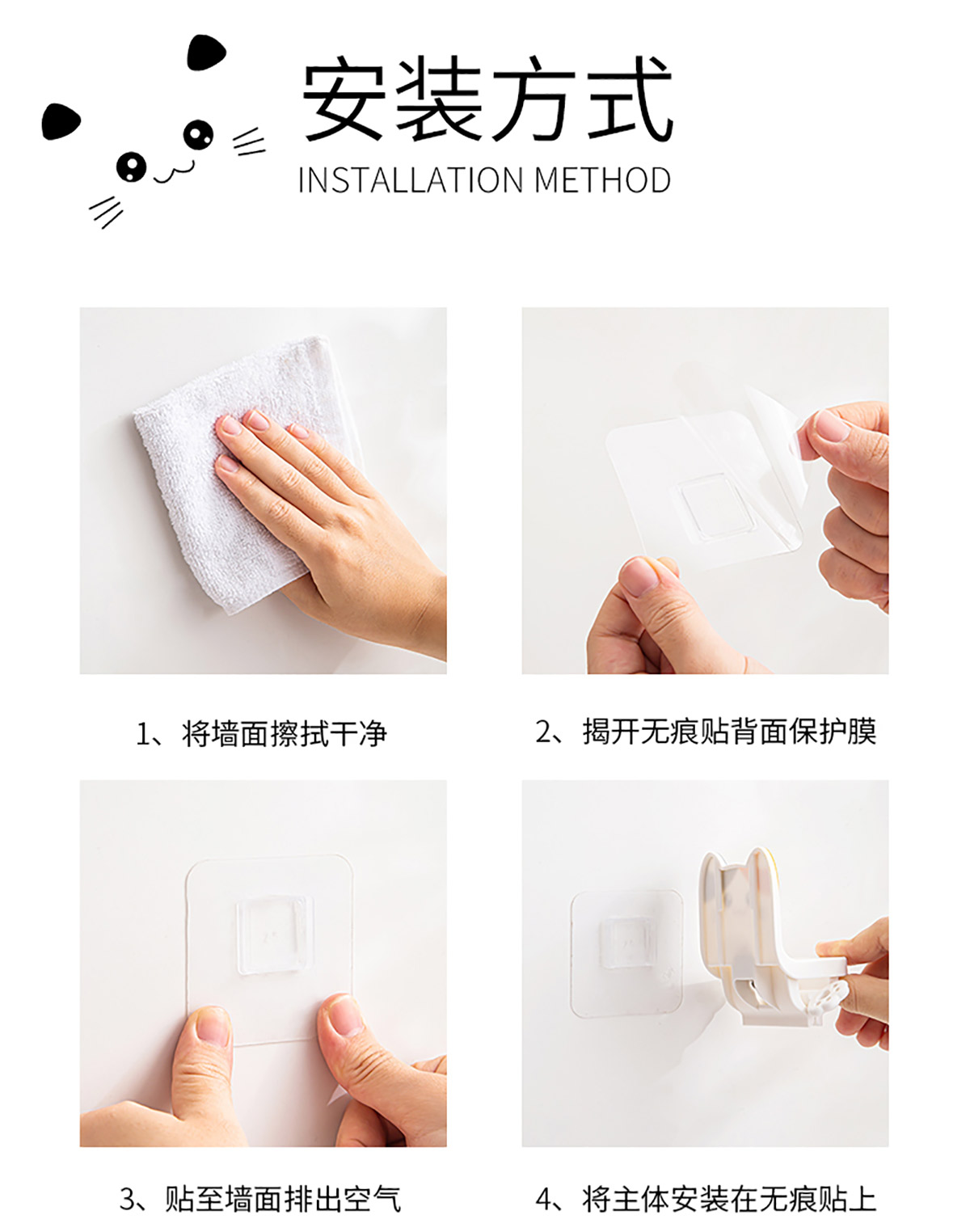 安装方式
INSTALLATION METHOD

1、将墙面擦拭干净

2、揭开无痕贴背面保护膜

3、贴至墙面排出空气

4、将主体安装在无痕贴上